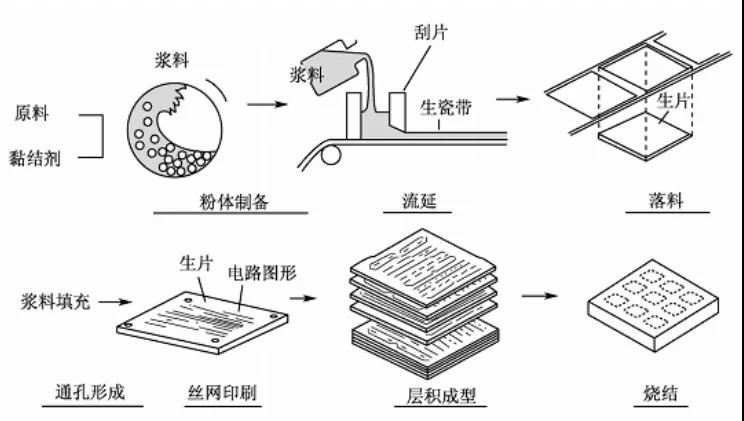 原料
黏结剂
浆料
粉体制备
浆料
刮片
生瓷带
流延
生片
落料
浆料填充
生片
电路图形
通孔形成
丝网印刷
层积成型
烧结